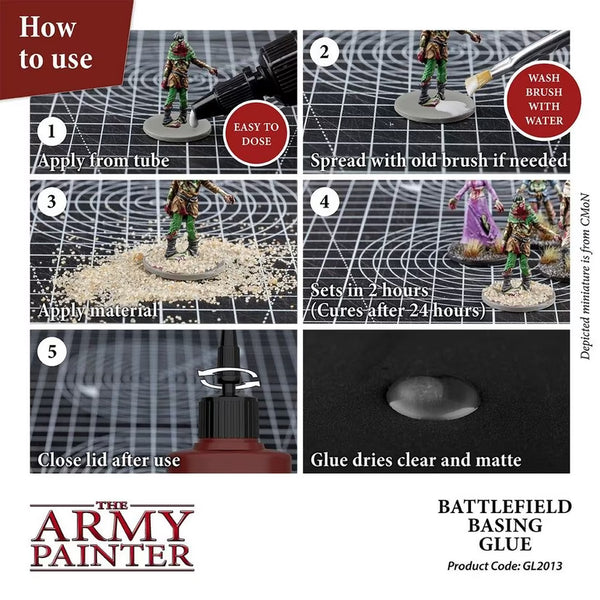 How to use

1
EASY TO DOSE
Apply from tube

2
WASH BRUSH WITH WATER
Spread with old brush if needed

3
Apply material

4
Sets in 2 hours (Cures after 24 hours)

Depicted miniature is from CMoN

5
Close lid after use

Glue dries clear and matte

THE ARMY PAINTER

BATTLEFIELD BASING GLUE
Product Code: GL2013